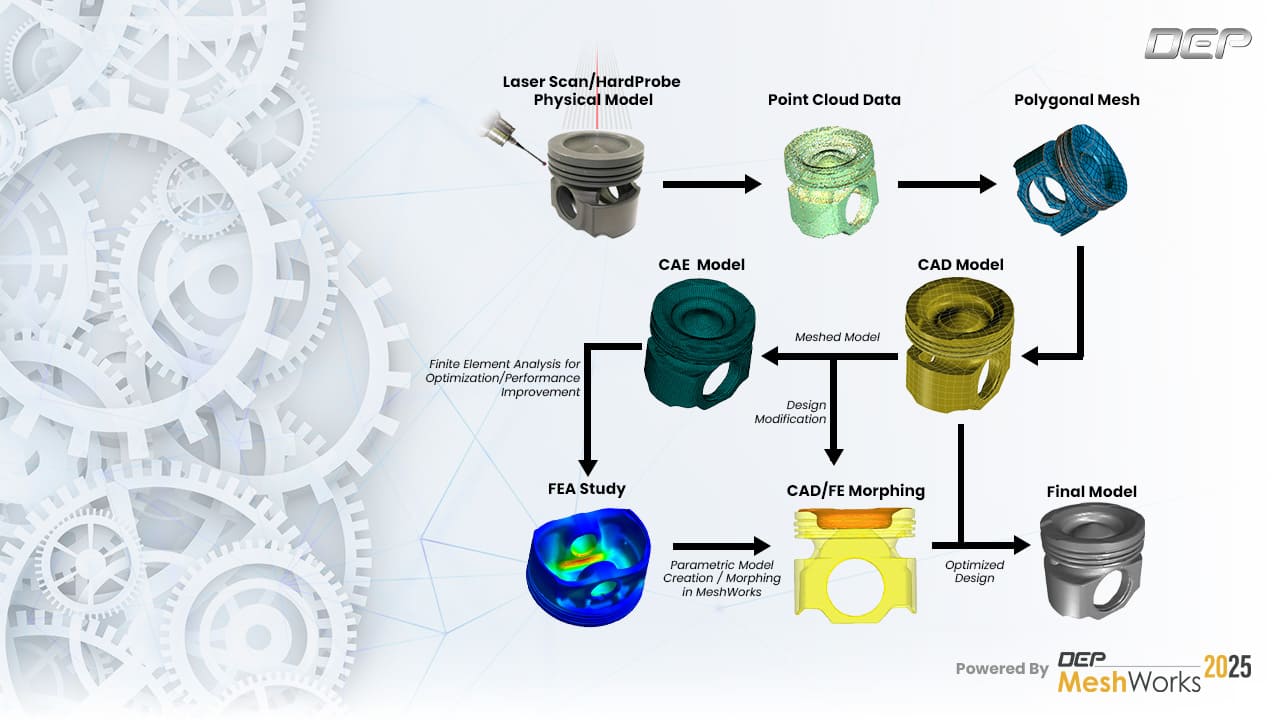 DEP

Laser Scan/HardProbe Physical Model

Point Cloud Data

Polygonal Mesh

CAE Model

CAD Model

Meshed Model

Finite Element Analysis for Optimization/Performance Improvement

Design Modification

FEA Study

CAD/FE Morphing

Final Model

Parametric Model Creation / Morphing in MeshWorks

Optimized Design

Powered By DEP MeshWorks 2025